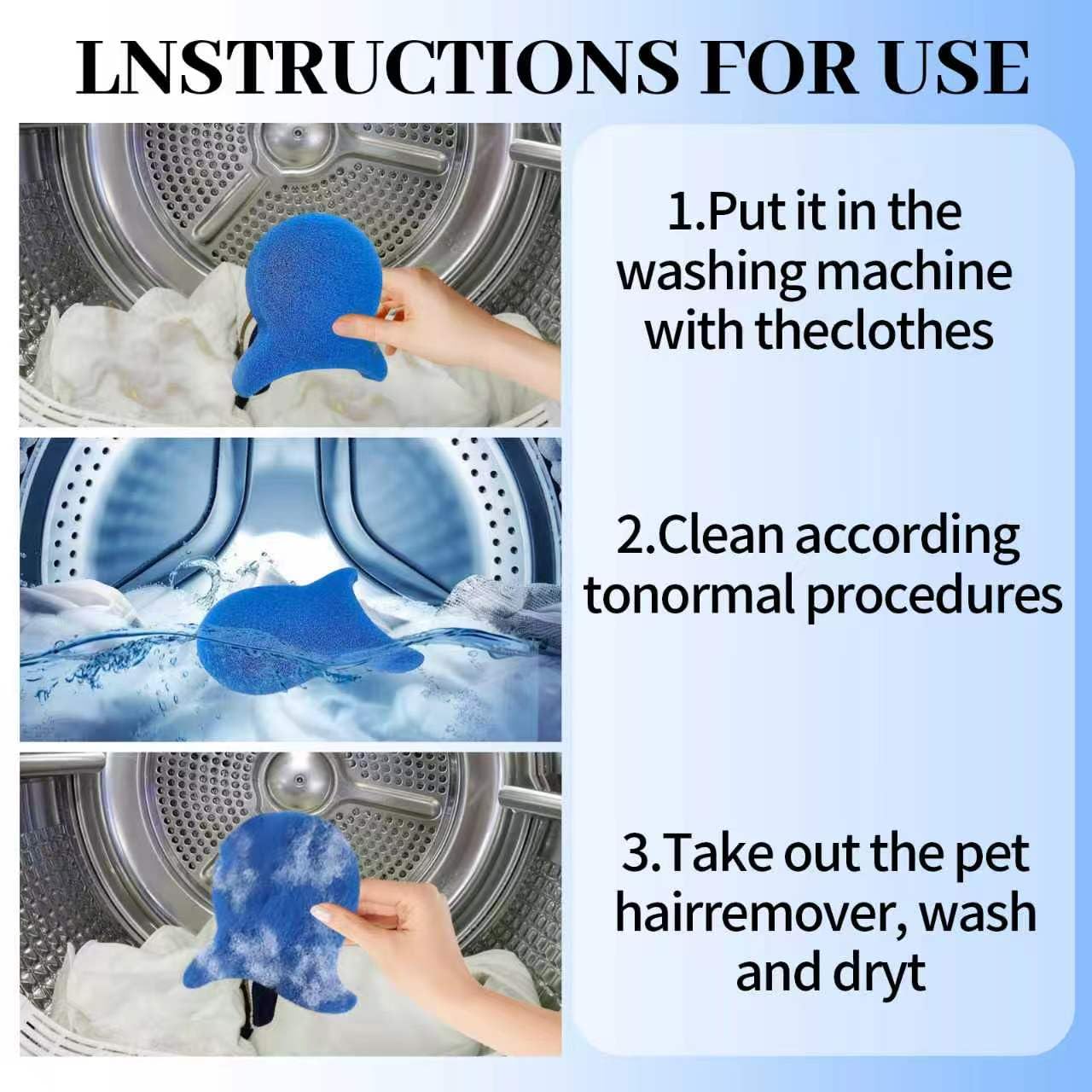 LNSTRUCTIONS FOR USE

1.Put it in the washing machine with theclothes

2.Clean according tonormal procedures

3.Take out the pet hairremover, wash and dryt